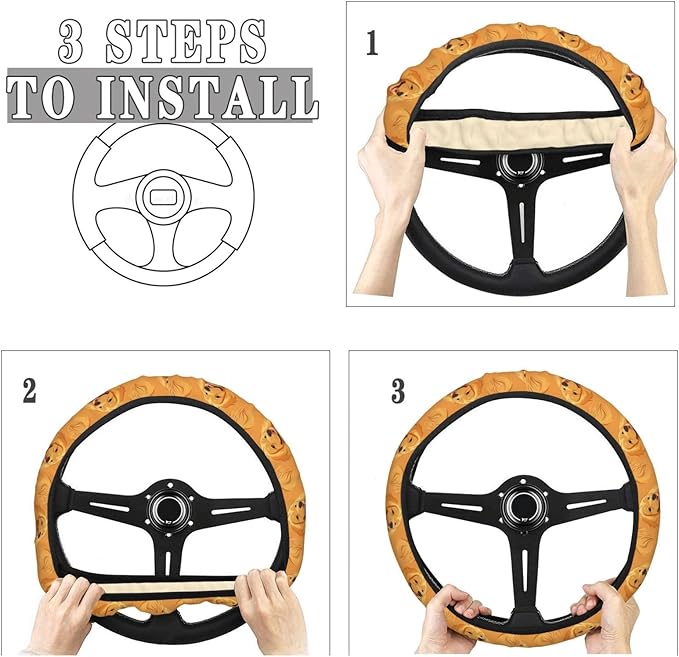 3 STEPS
TO INSTALL

1

2

3