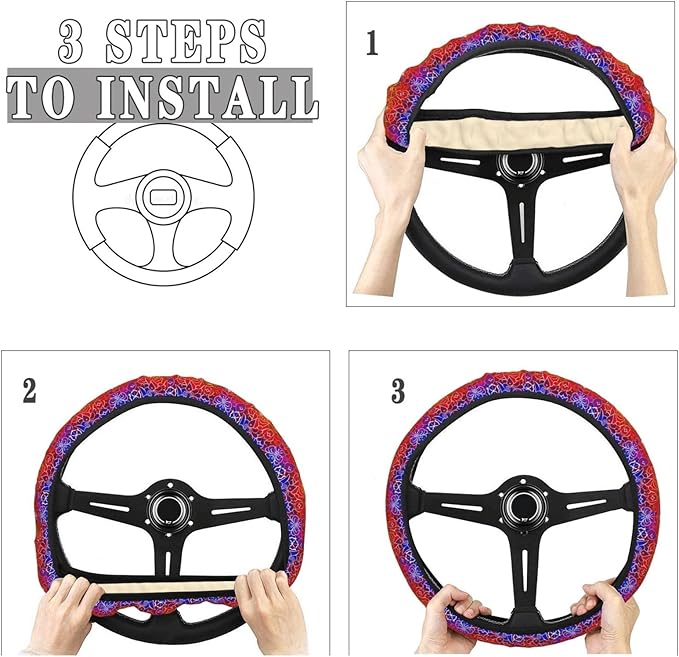 3 STEPS
TO INSTALL

1

2

3