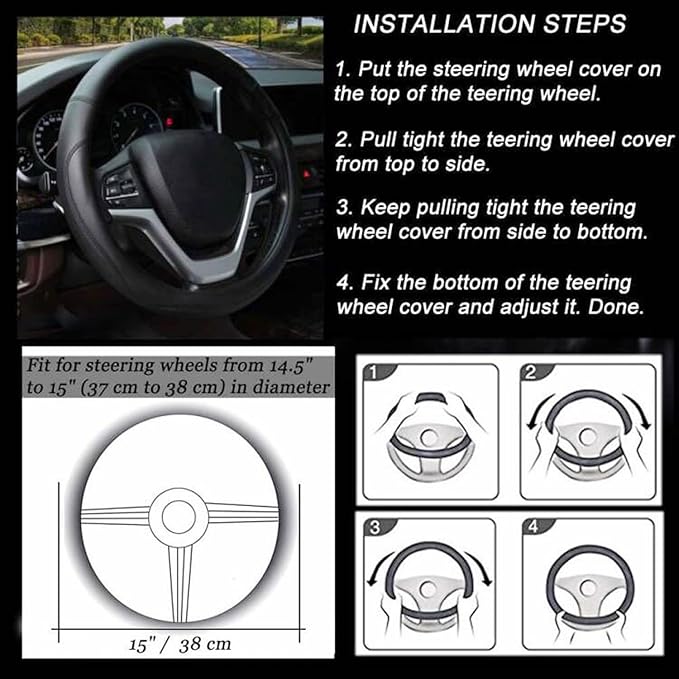 INSTALLATION STEPS

1. Put the steering wheel cover on the top of the teering wheel.

2. Pull tight the teering wheel cover from top to side.

3. Keep pulling tight the teering wheel cover from side to bottom.

4. Fix the bottom of the teering wheel cover and adjust it. Done.

Fit for steering wheels from 14.5" to 15" (37 cm to 38 cm) in diameter

15" / 38 cm

1

2

3

4