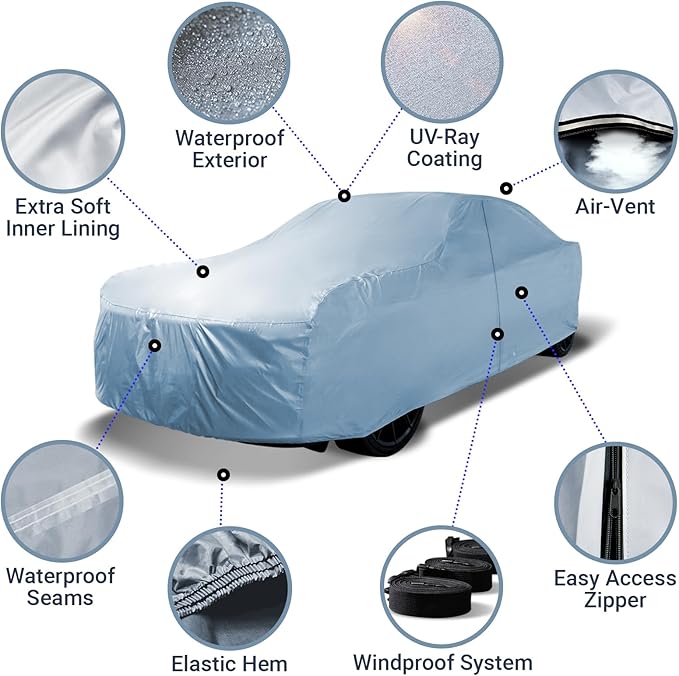 Waterproof Exterior

UV-Ray Coating

Extra Soft Inner Lining

Air-Vent

Waterproof Seams

Elastic Hem

Windproof System

Easy Access Zipper