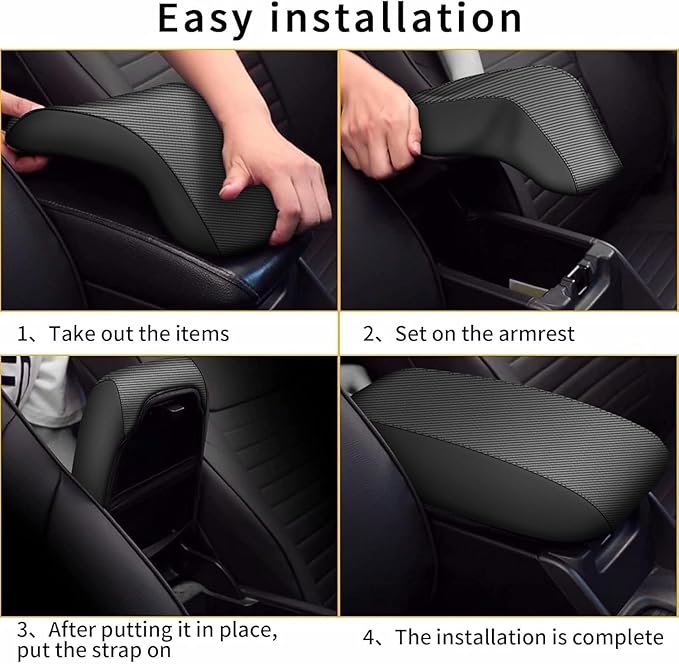 Easy installation

1、Take out the items

2、Set on the armrest

3、After putting it in place, put the strap on

4、The installation is complete