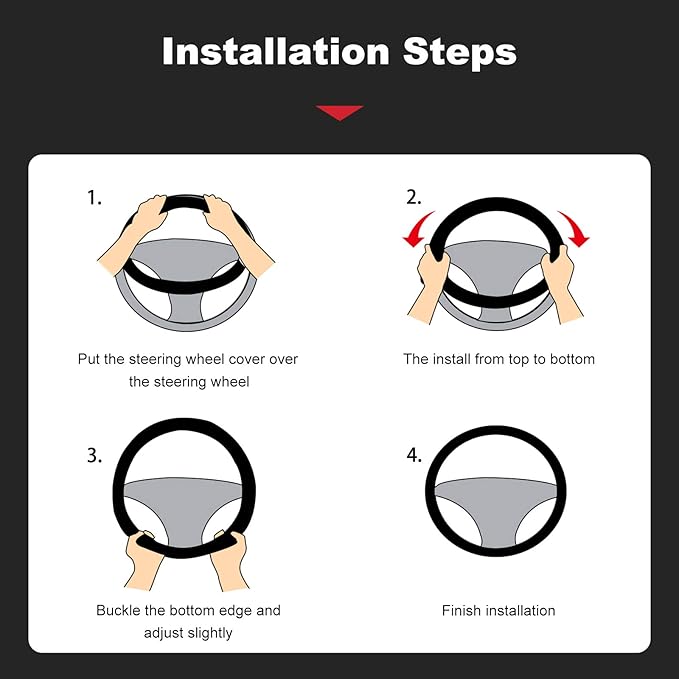 Installation Steps

1.

Put the steering wheel cover over the steering wheel

2.

The install from top to bottom

3.

Buckle the bottom edge and adjust slightly

4.

Finish installation