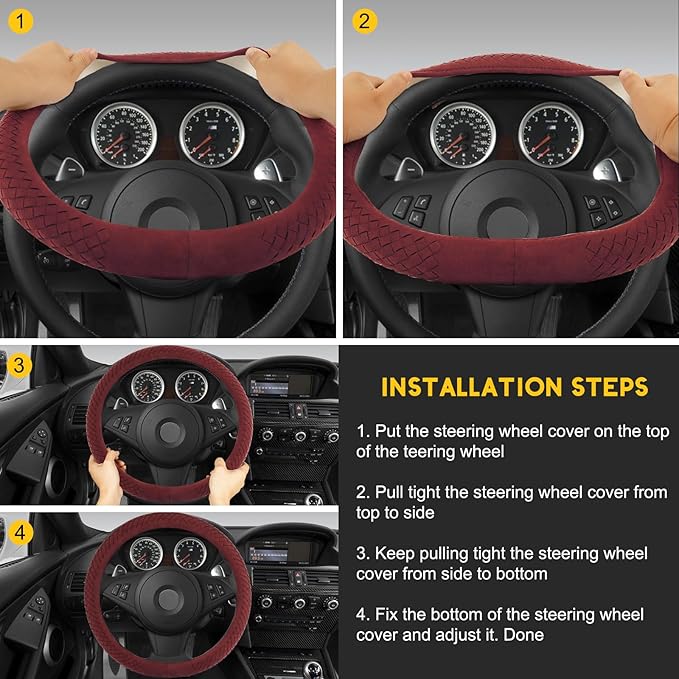 1

2

3

4

INSTALLATION STEPS

1. Put the steering wheel cover on the top of the teering wheel

2. Pull tight the steering wheel cover from top to side

3. Keep pulling tight the steering wheel cover from side to bottom

4. Fix the bottom of the steering wheel cover and adjust it. Done