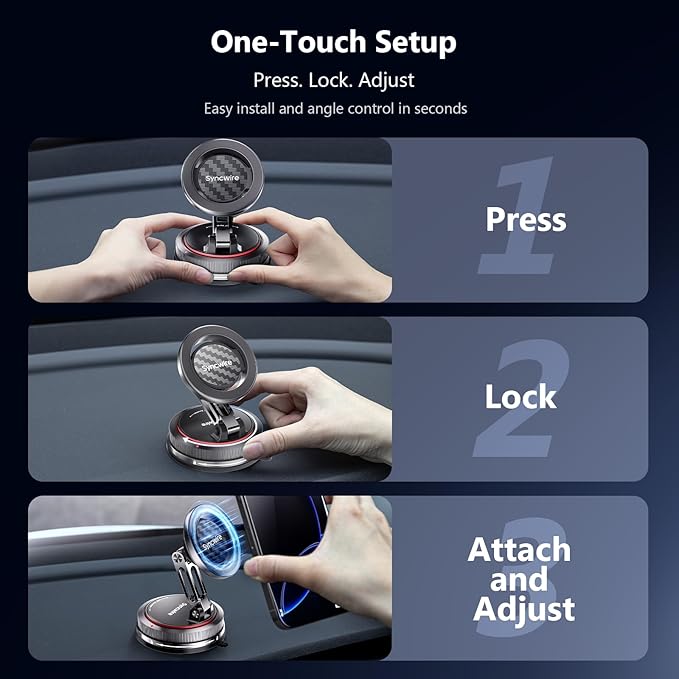 One-Touch Setup

Press. Lock. Adjust

Easy install and angle control in seconds

Syncwire

1

Press

Syncwire

Syncwire

2

Lock

Syncwire

Syncwire

3

Attach and Adjust