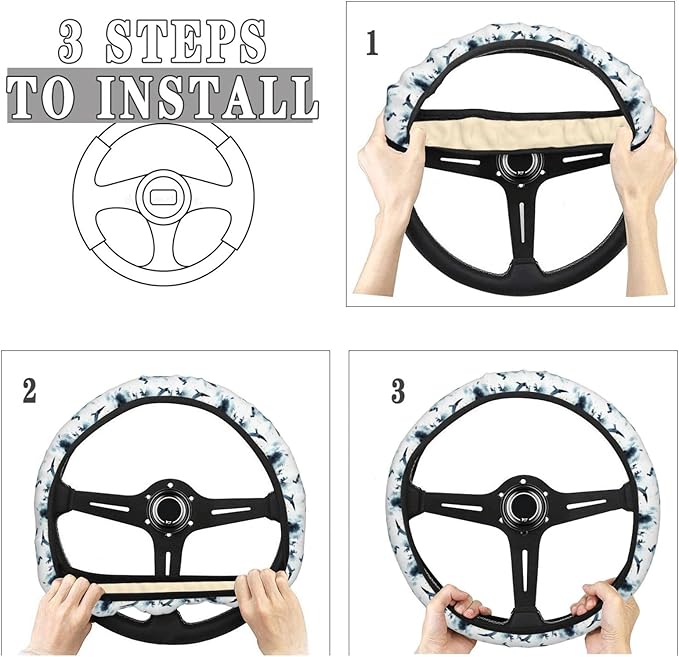 3 STEPS
TO INSTALL

1

2

3