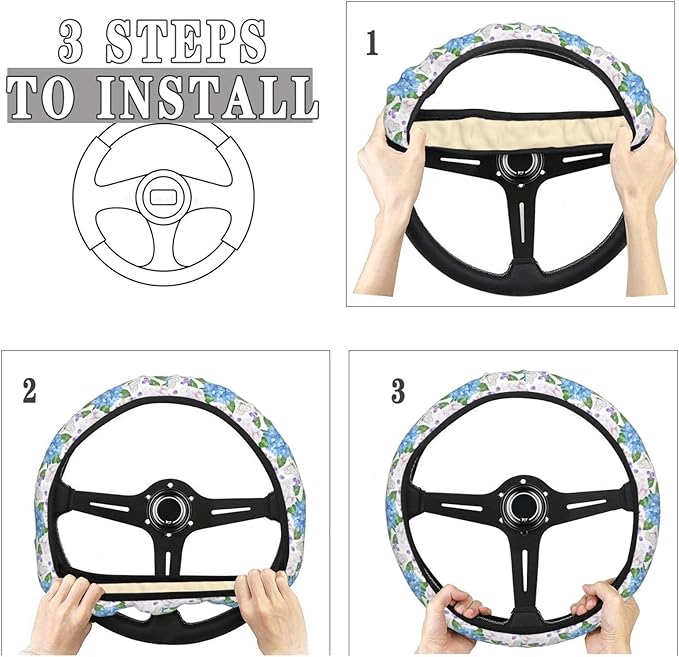 3 STEPS
TO INSTALL

1

2

3