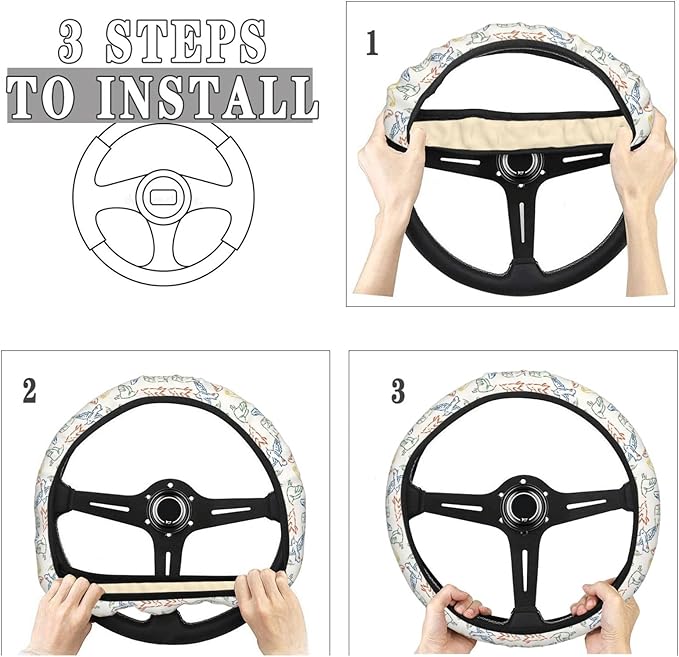 3 STEPS
TO INSTALL

1

2

3