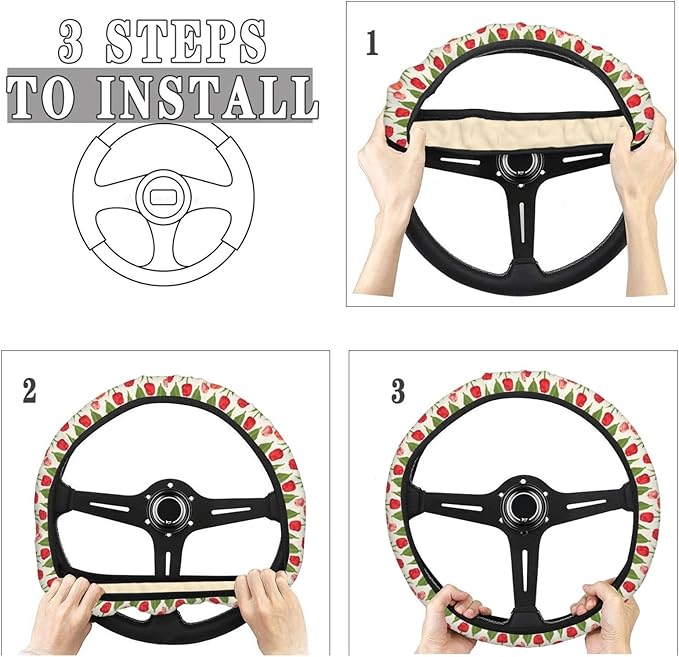 3 STEPS
TO INSTALL

1

2

3