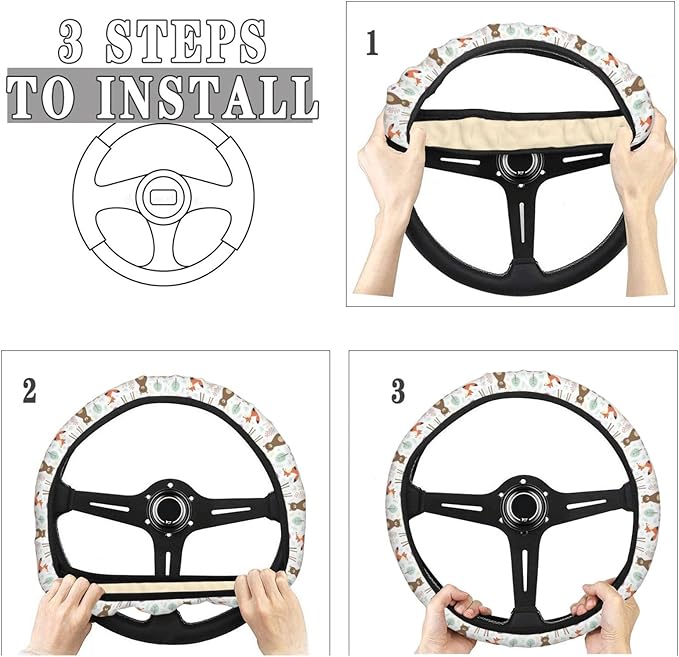 3 STEPS
TO INSTALL

1

2

3