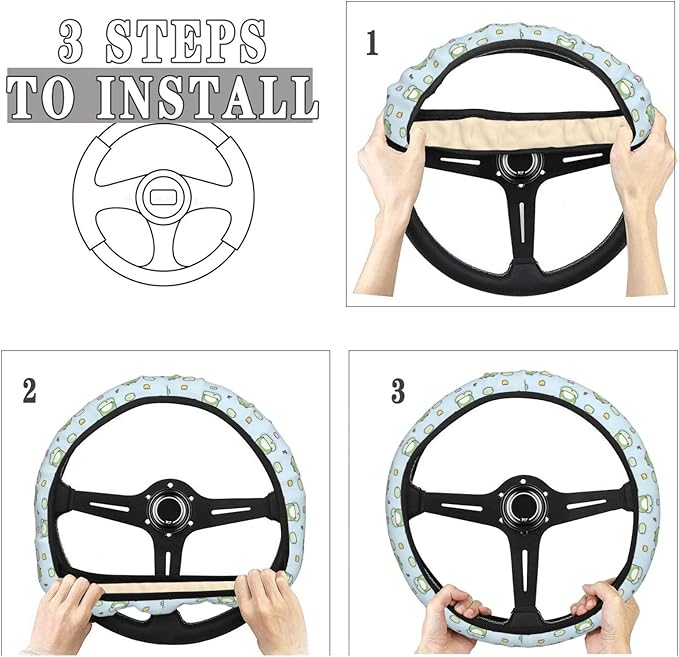 3 STEPS
TO INSTALL

1

2

3