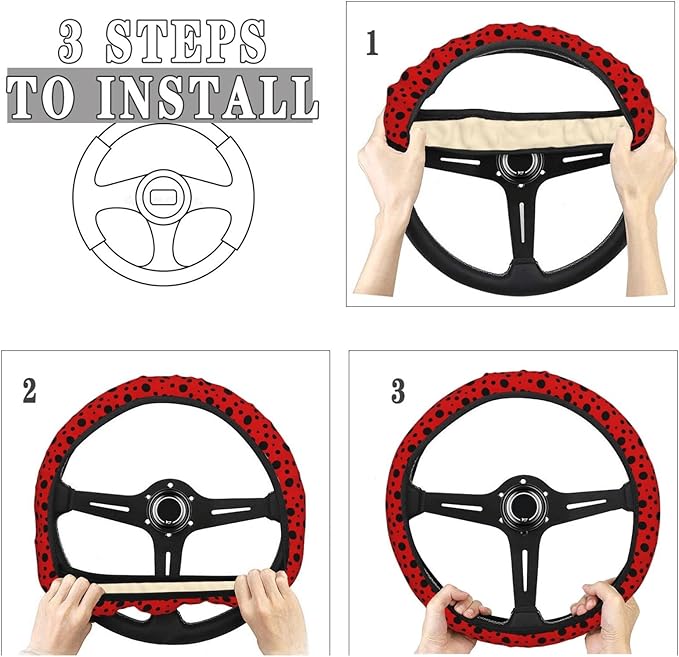 3 STEPS
TO INSTALL

1

2

3