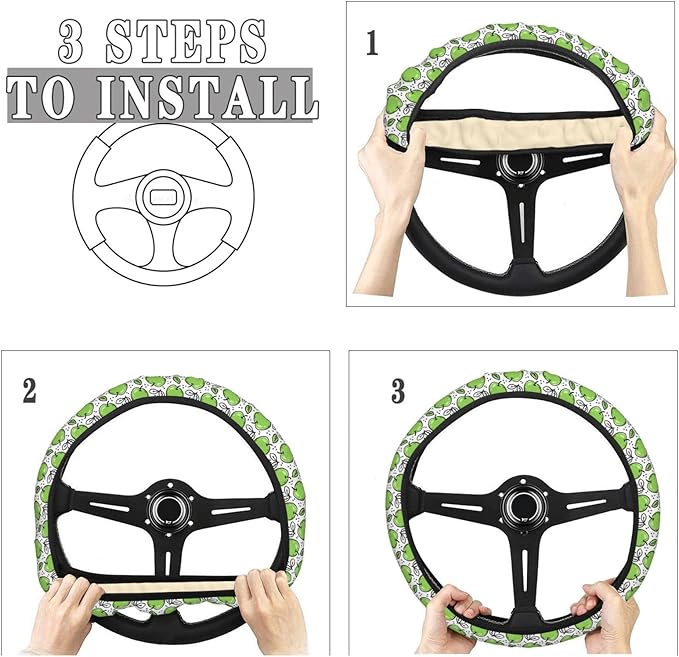 3 STEPS
TO INSTALL

1

2

3