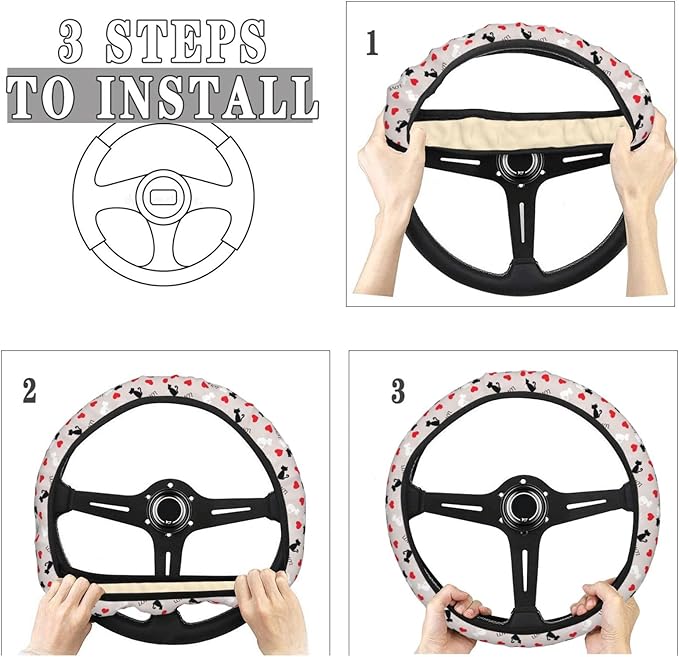 3 STEPS
TO INSTALL

1

2

3