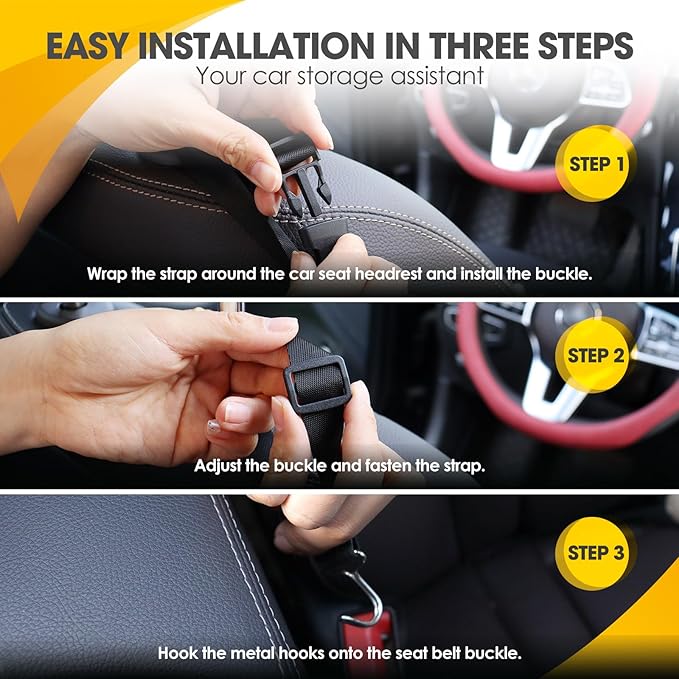 EASY INSTALLATION IN THREE STEPS
Your car storage assistant

STEP 1

Wrap the strap around the car seat headrest and install the buckle.

STEP 2

Adjust the buckle and fasten the strap.

STEP 3

Hook the metal hooks onto the seat belt buckle.