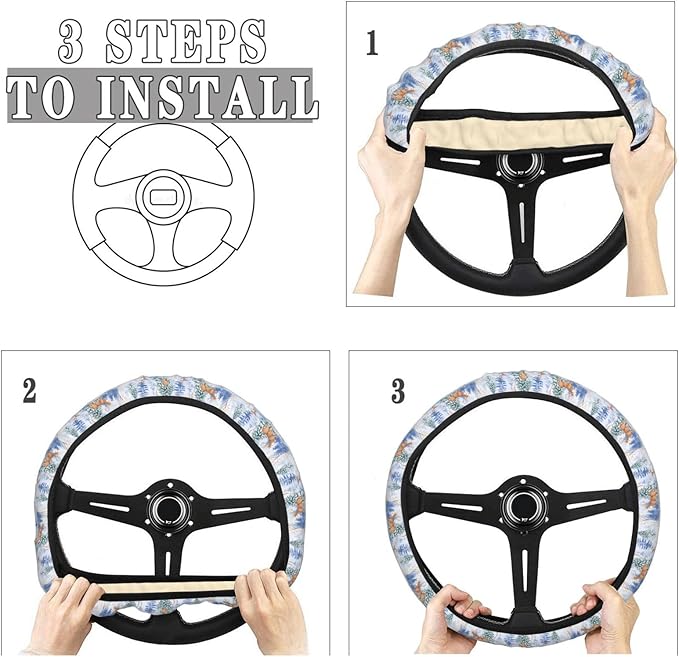 3 STEPS
TO INSTALL

1

2

3