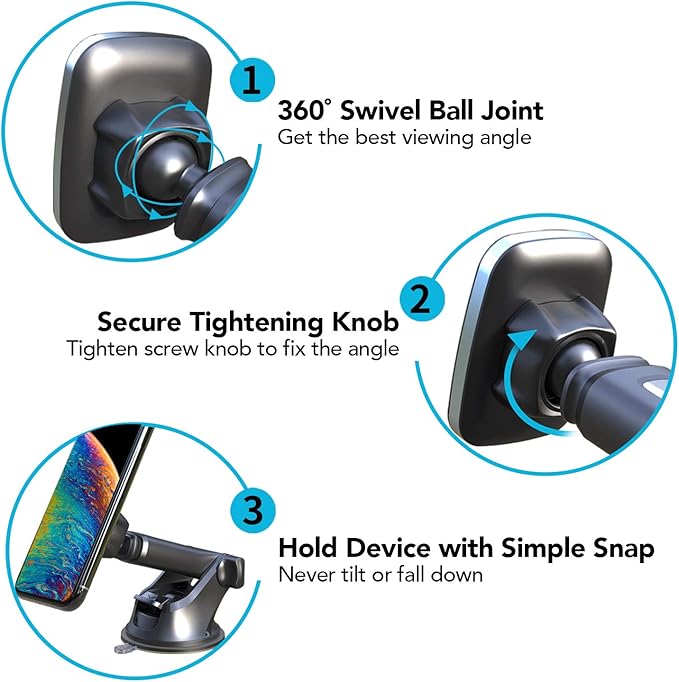 1
360° Swivel Ball Joint
Get the best viewing angle

2
Secure Tightening Knob
Tighten screw knob to fix the angle

3
Hold Device with Simple Snap
Never tilt or fall down