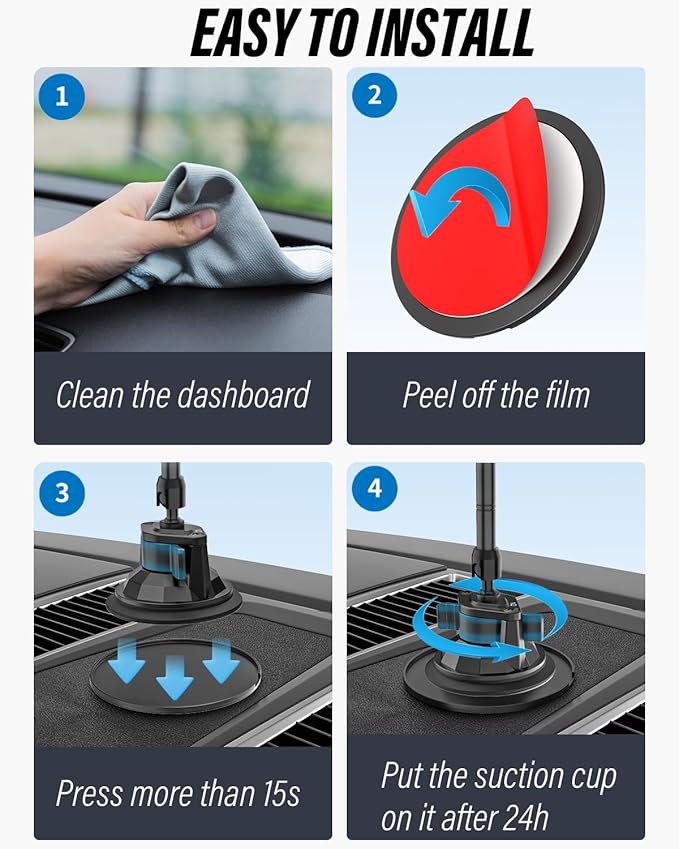 EASY TO INSTALL

1

Clean the dashboard

2

Peel off the film

3

Press more than 15s

4

Put the suction cup on it after 24h