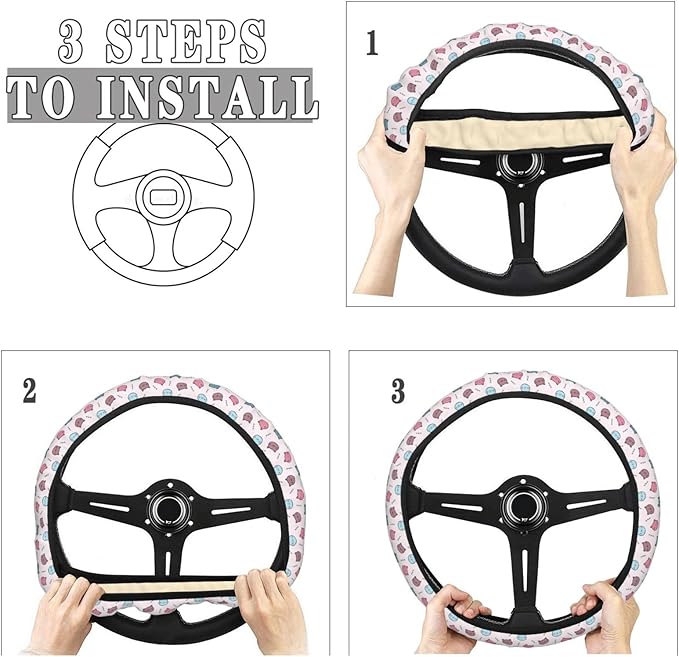 3 STEPS
TO INSTALL

1

2

3