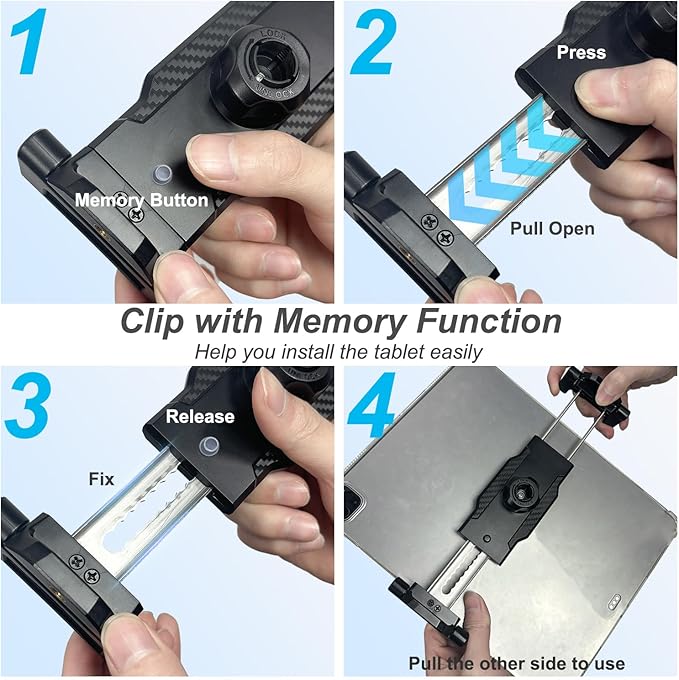 1

LOCK
UNLOCK

Memory Button

2

Press

Pull Open

Clip with Memory Function
Help you install the tablet easily

3

Release

Fix

4

Pull the other side to use