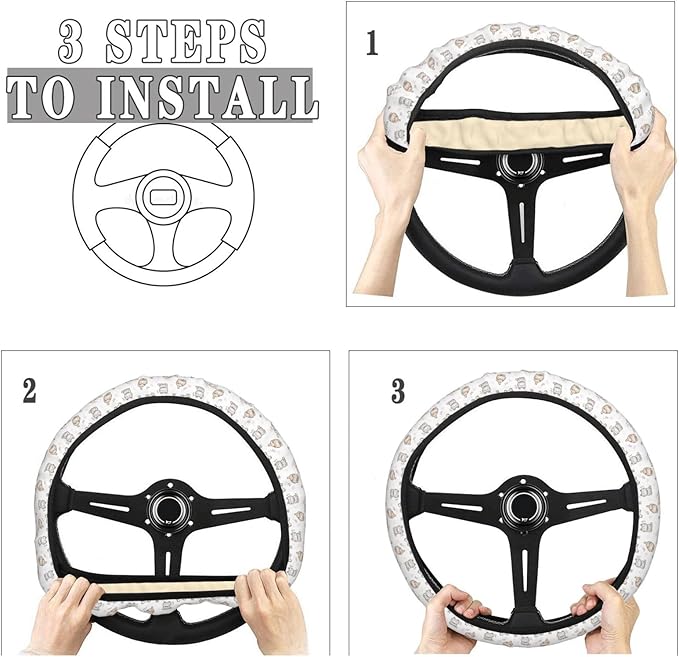 3 STEPS
TO INSTALL

1

2

3