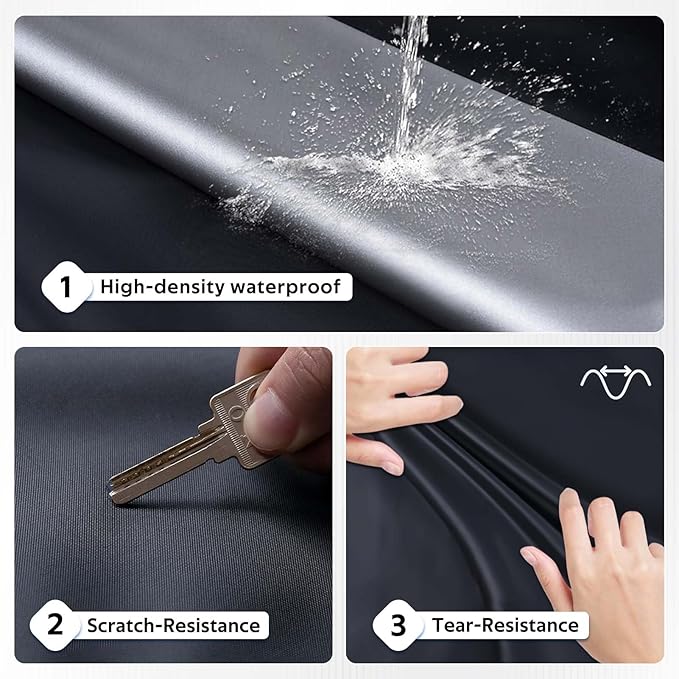 1 High-density waterproof

2 Scratch-Resistance

3 Tear-Resistance