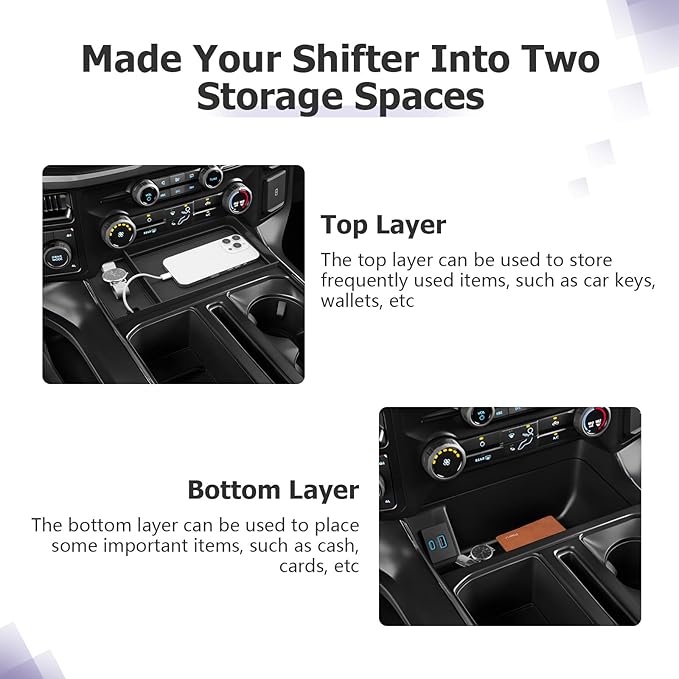 Made Your Shifter Into Two Storage Spaces

Top Layer

The top layer can be used to store frequently used items, such as car keys, wallets, etc

Bottom Layer

The bottom layer can be used to place some important items, such as cash, cards, etc