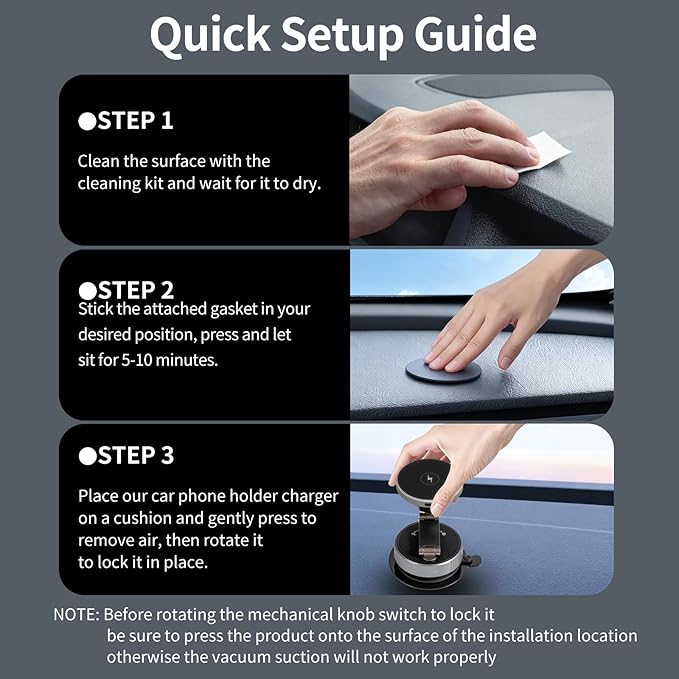 Quick Setup Guide

●STEP 1

Clean the surface with the cleaning kit and wait for it to dry.

●STEP 2

Stick the attached gasket in your desired position, press and let sit for 5-10 minutes.

●STEP 3

Place our car phone holder charger on a cushion and gently press to remove air, then rotate it to lock it in place.

NOTE: Before rotating the mechanical knob switch to lock it be sure to press the product onto the surface of the installation location otherwise the vacuum suction will not work properly