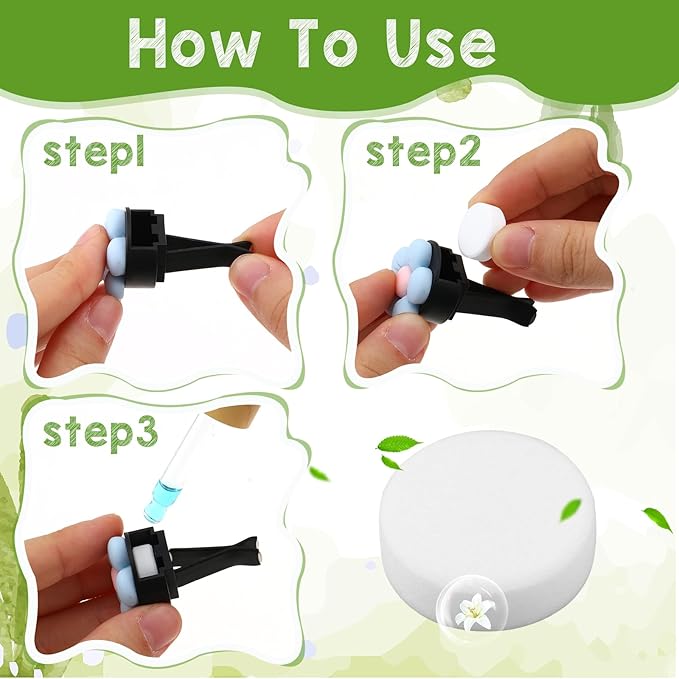 How To Use

step1

step2

step3