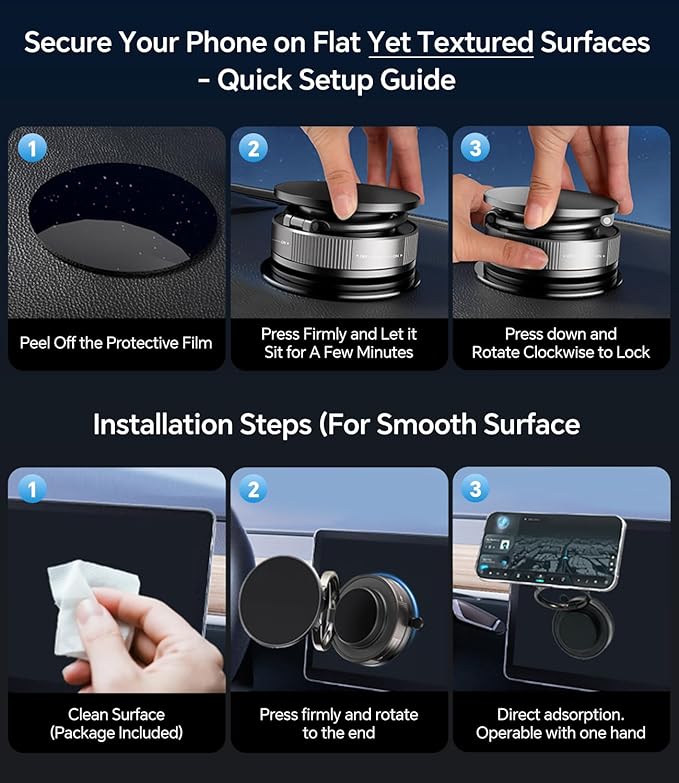 Secure Your Phone on Flat Yet Textured Surfaces - Quick Setup Guide

1
Peel Off the Protective Film

2
Press Firmly and Let it Sit for A Few Minutes

3
Press down and Rotate Clockwise to Lock

Installation Steps (For Smooth Surface

1
Clean Surface (Package Included)

2
Press firmly and rotate to the end

3
Direct adsorption. Operable with one hand