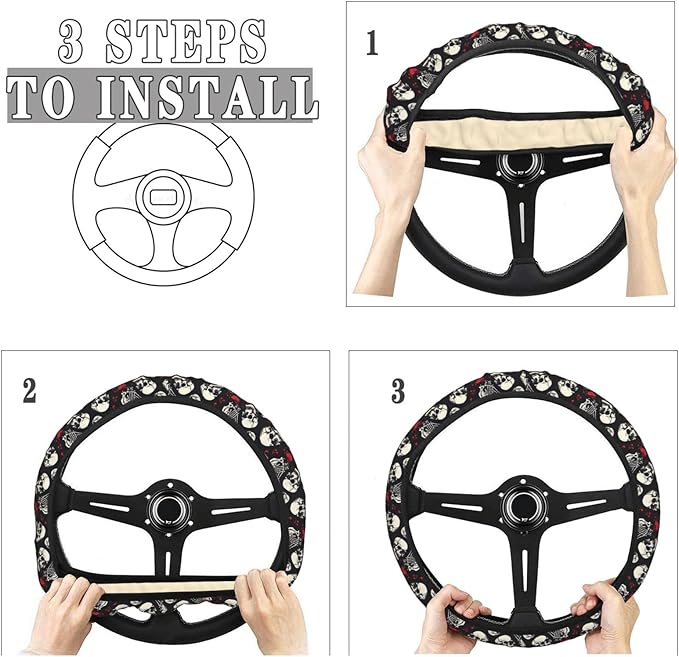 3 STEPS
TO INSTALL

1

2

3