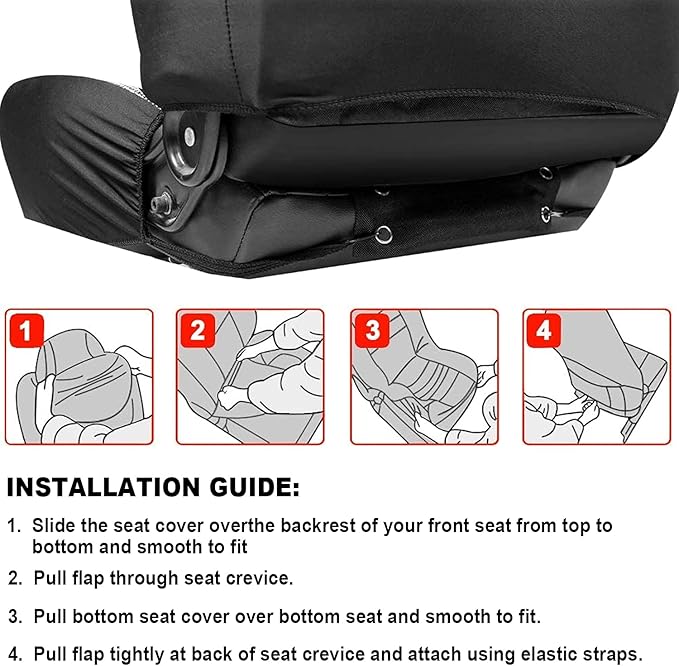 1

2

3

4

INSTALLATION GUIDE:

1. Slide the seat cover overthe backrest of your front seat from top to bottom and smooth to fit

2. Pull flap through seat crevice.

3. Pull bottom seat cover over bottom seat and smooth to fit.

4. Pull flap tightly at back of seat crevice and attach using elastic straps.