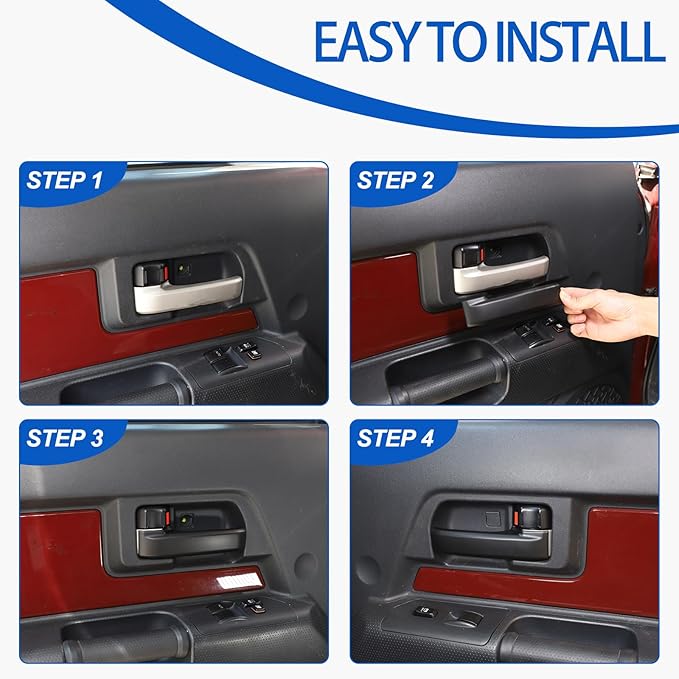 EASY TO INSTALL

STEP 1

STEP 2

STEP 3

STEP 4