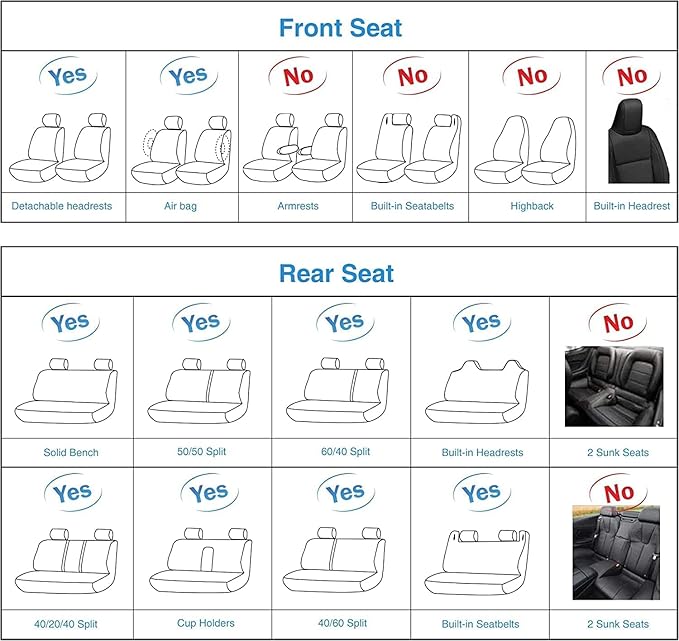 Front Seat

| Yes | Yes | No | No | No | No |
|---|---|---|---|---|---|
| Detachable headrests | Air bag | Armrests | Built-in Seatabelts | Highback | Built-in Headrest |

Rear Seat

| Yes | Yes | Yes | Yes | No |
|---|---|---|---|---|
| Solid Bench | 50/50 Split | 60/40 Split | Built-in Headrests | 2 Sunk Seats |
| Yes | Yes | Yes | Yes | No |
| 40/20/40 Split | Cup Holders | 40/60 Split | Built-in Seatbelts | 2 Sunk Seats |