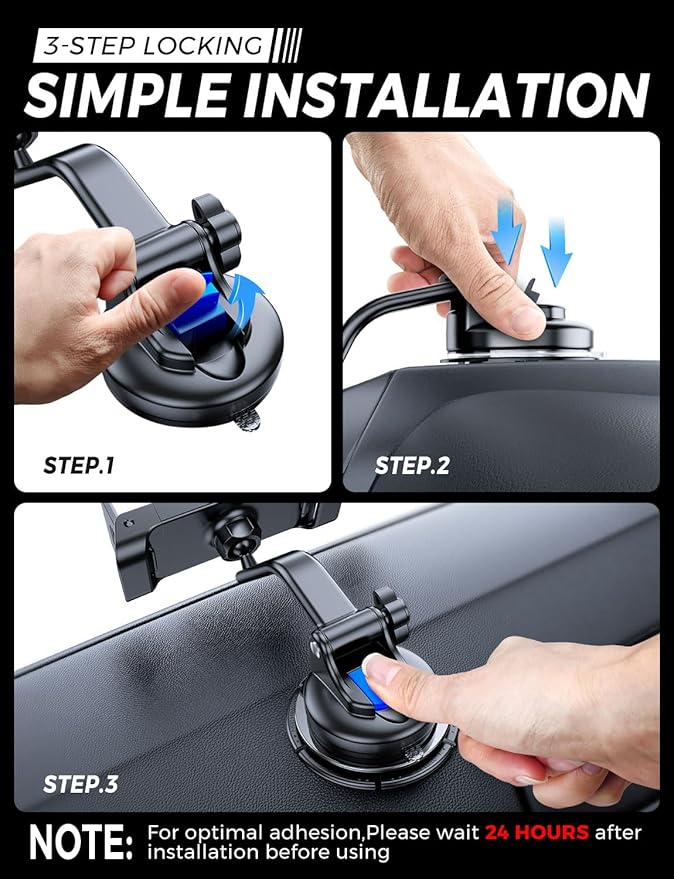 3-STEP LOCKING

SIMPLE INSTALLATION

STEP.1

STEP.2

STEP.3

NOTE: For optimal adhesion,Please wait 24 HOURS after installation before using