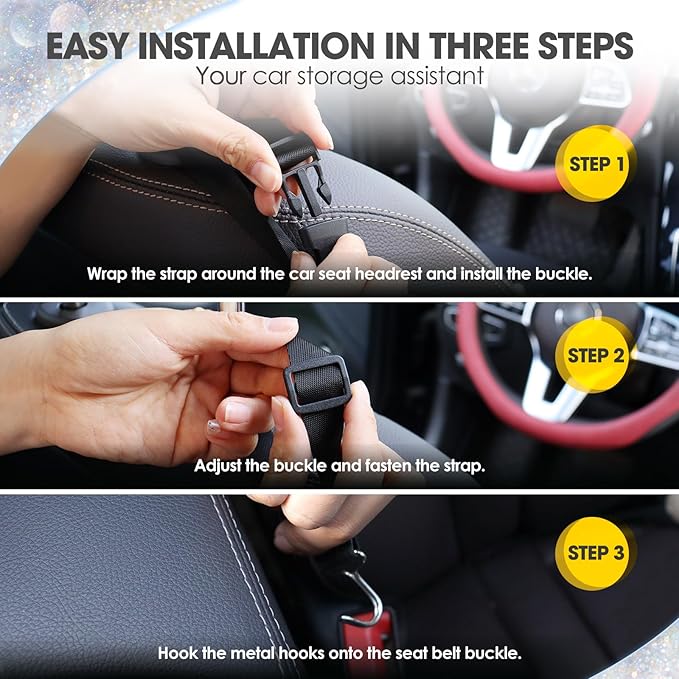 EASY INSTALLATION IN THREE STEPS
Your car storage assistant

STEP 1

Wrap the strap around the car seat headrest and install the buckle.

STEP 2

Adjust the buckle and fasten the strap.

STEP 3

Hook the metal hooks onto the seat belt buckle.