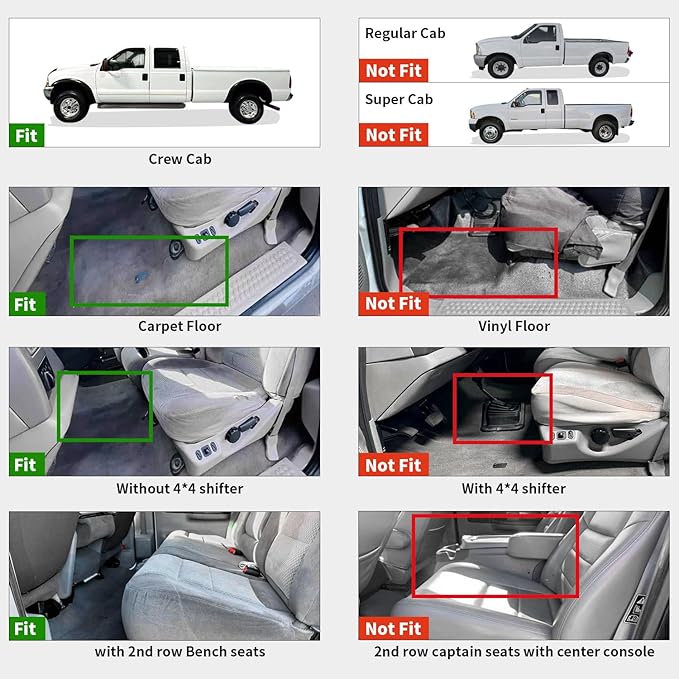 Fit

Crew Cab

Regular Cab

Not Fit

Super Cab

Not Fit

Fit

Carpet Floor

Not Fit

Vinyl Floor

Fit

Without 4*4 shifter

Not Fit

With 4*4 shifter

Fit

with 2nd row Bench seats

Not Fit

2nd row captain seats with center console