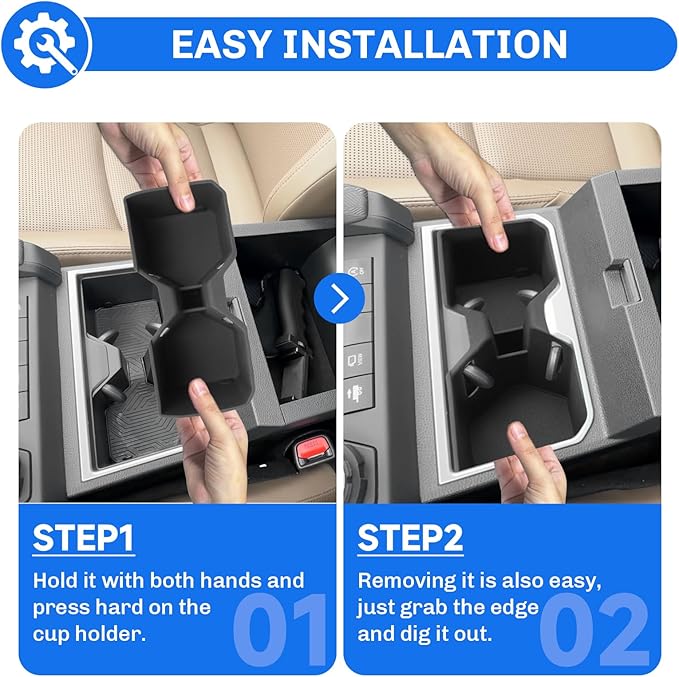 EASY INSTALLATION

STEP1

Hold it with both hands and press hard on the cup holder.

01

STEP2

Removing it is also easy, just grab the edge and dig it out.

02