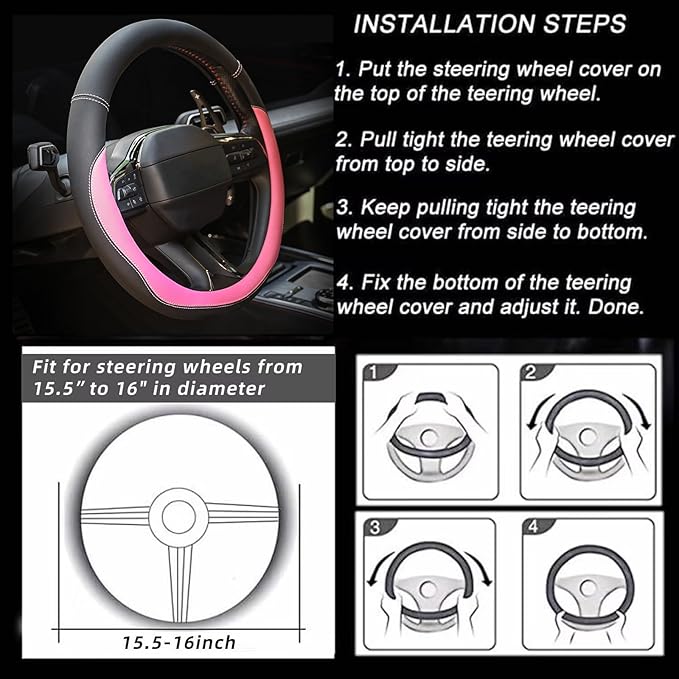 INSTALLATION STEPS

1. Put the steering wheel cover on the top of the teering wheel.

2. Pull tight the teering wheel cover from top to side.

3. Keep pulling tight the teering wheel cover from side to bottom.

4. Fix the bottom of the teering wheel cover and adjust it. Done.

Fit for steering wheels from 15.5" to 16" in diameter

15.5-16inch

1

2

3

4