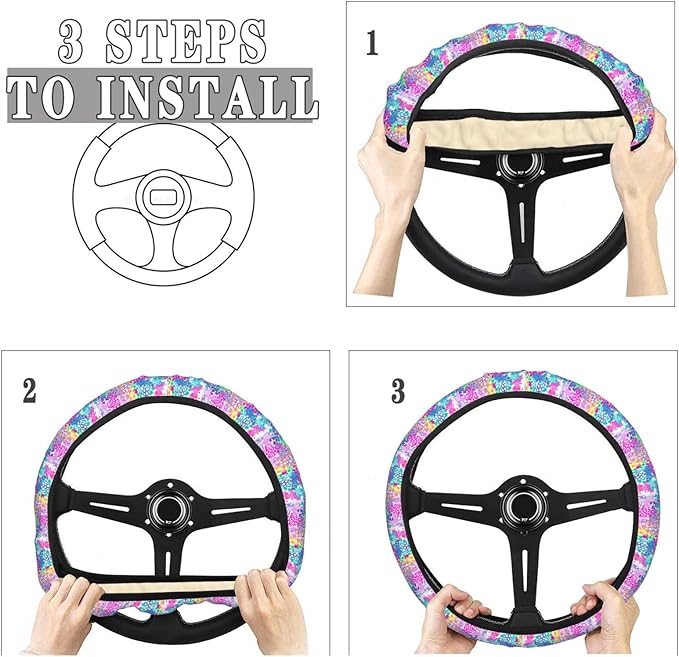 3 STEPS
TO INSTALL

1

2

3