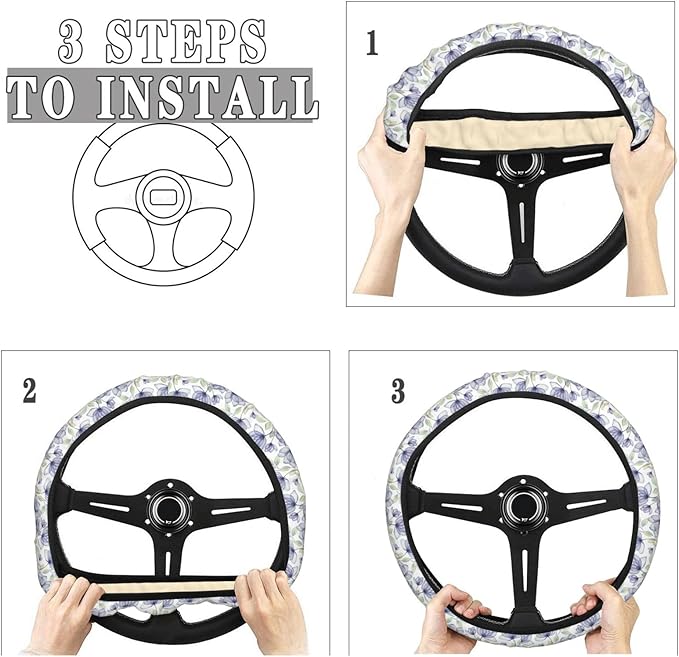 3 STEPS
TO INSTALL

1

2

3