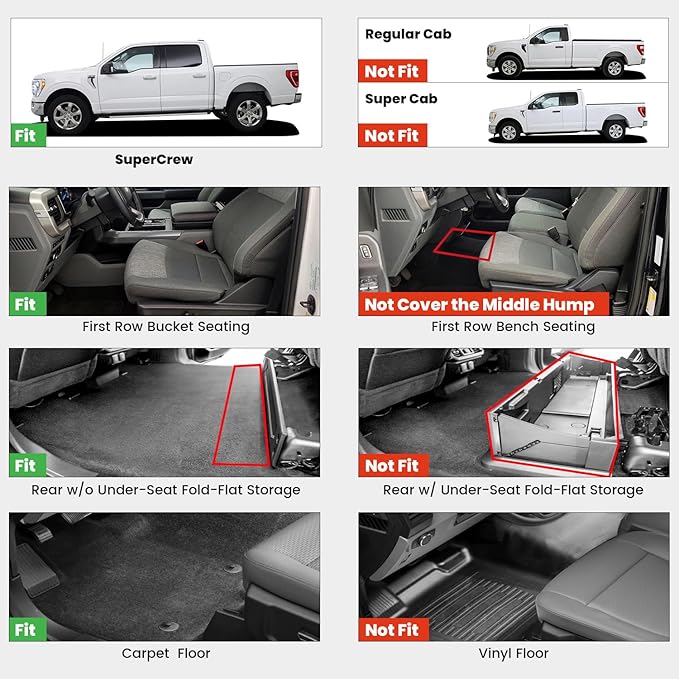 Fit

SuperCrew

Regular Cab

Not Fit

Super Cab

Not Fit

Fit

First Row Bucket Seating

Not Cover the Middle Hump

First Row Bench Seating

Fit

Rear w/o Under-Seat Fold-Flat Storage

Not Fit

Rear w/ Under-Seat Fold-Flat Storage

Fit

Carpet Floor

Not Fit

Vinyl Floor