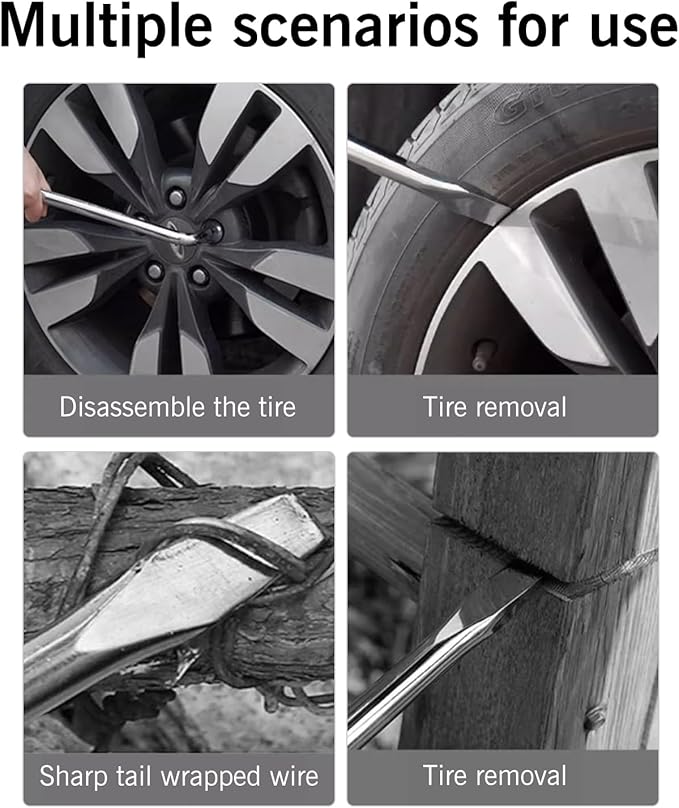 Multiple scenarios for use

Disassemble the tire

Tire removal

Sharp tail wrapped wire

Tire removal