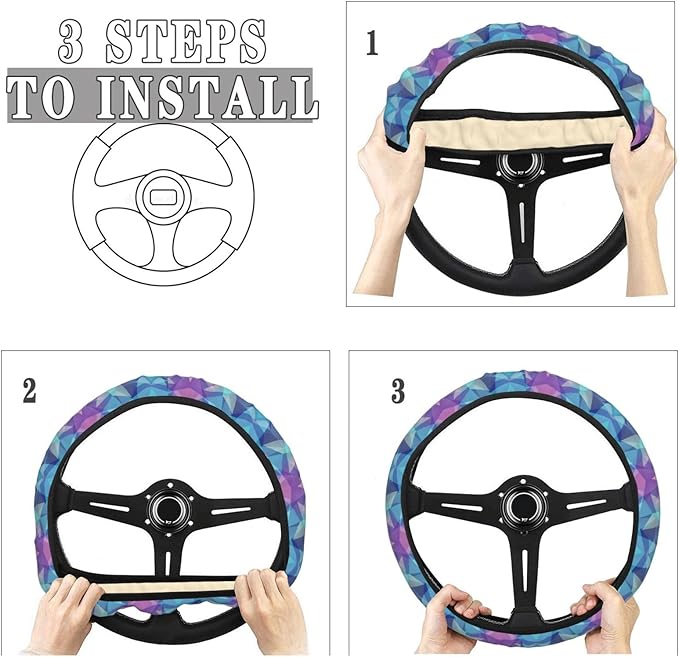 3 STEPS
TO INSTALL

1

2

3