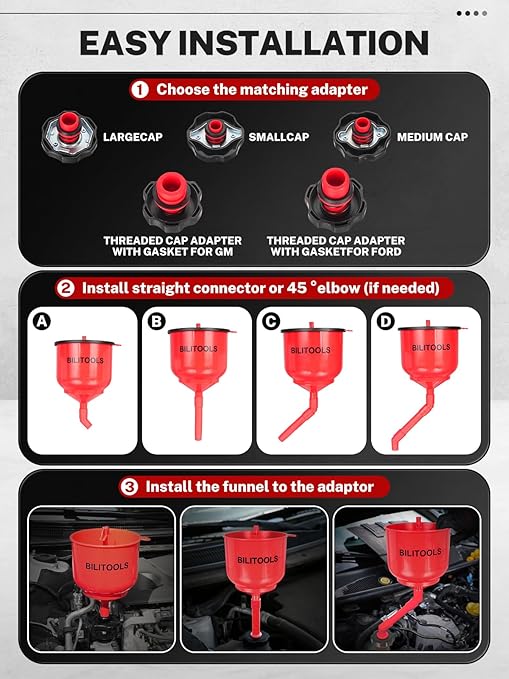 EASY INSTALLATION

1 Choose the matching adapter

LARGECAP

SMALLCAP

MEDIUM CAP

THREADED CAP ADAPTER WITH GASKET FOR GM

THREADED CAP ADAPTER WITH GASKETFOR FORD

2 Install straight connector or 45 °elbow (if needed)

A

BILITOOLS

B

BILITOOLS

C

BILITOOLS

D

BILITOOLS

3 Install the funnel to the adaptor

BILITOOLS

BILITOOLS

BILITOOLS