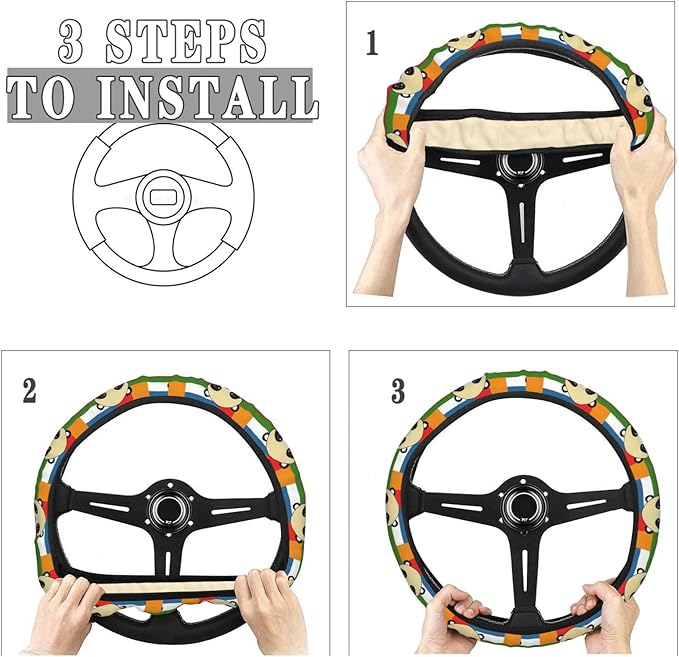 3 STEPS
TO INSTALL

1

2

3