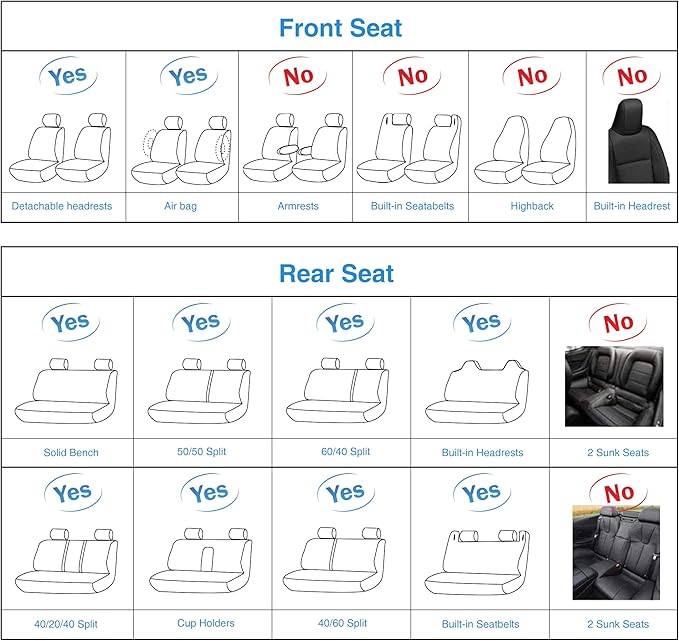 Front Seat

| Yes | Yes | No | No | No | No |
|---|---|---|---|---|---|
| Detachable headrests | Air bag | Armrests | Built-in Seatabelts | Highback | Built-in Headrest |

Rear Seat

| Yes | Yes | Yes | Yes | No |
|---|---|---|---|---|
| Solid Bench | 50/50 Split | 60/40 Split | Built-in Headrests | 2 Sunk Seats |
| Yes | Yes | Yes | Yes | No |
| 40/20/40 Split | Cup Holders | 40/60 Split | Built-in Seatbelts | 2 Sunk Seats |