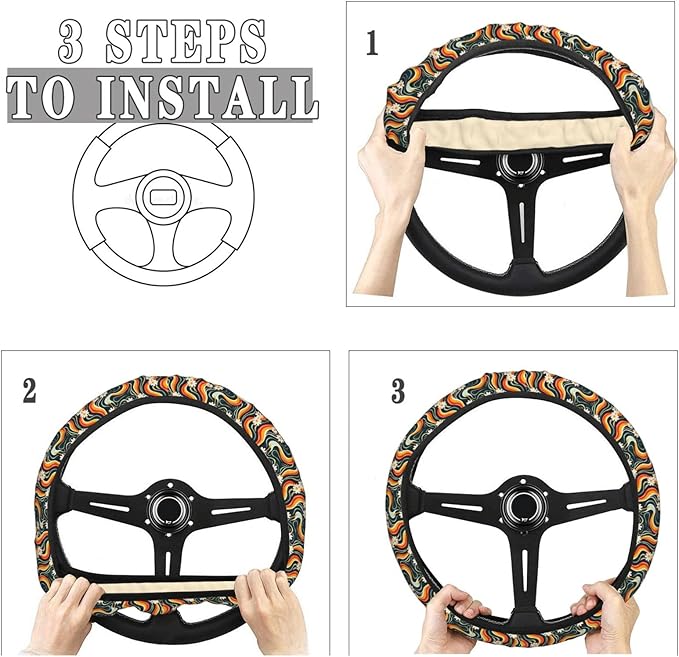 3 STEPS
TO INSTALL

1

2

3