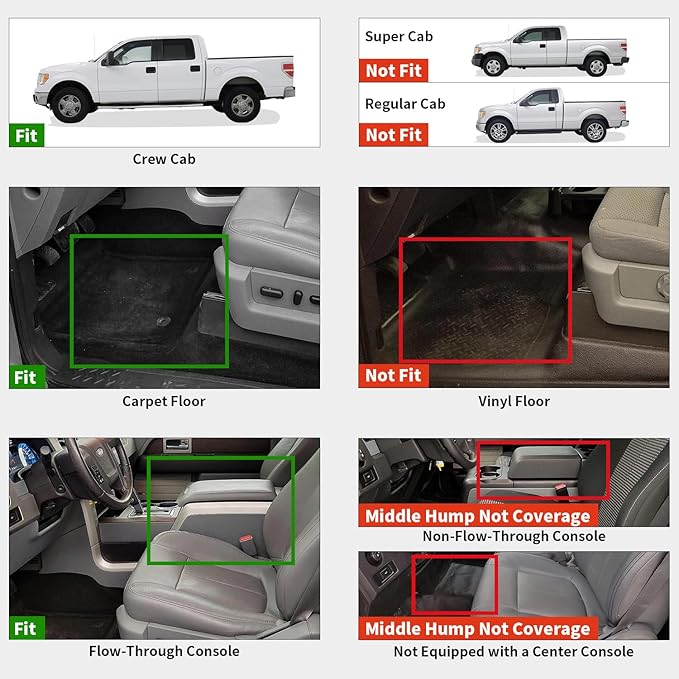 Fit
Crew Cab

Super Cab
Not Fit

Regular Cab
Not Fit

Fit
Carpet Floor

Not Fit
Vinyl Floor

Fit
Flow-Through Console

Middle Hump Not Coverage
Non-Flow-Through Console

Middle Hump Not Coverage
Not Equipped with a Center Console