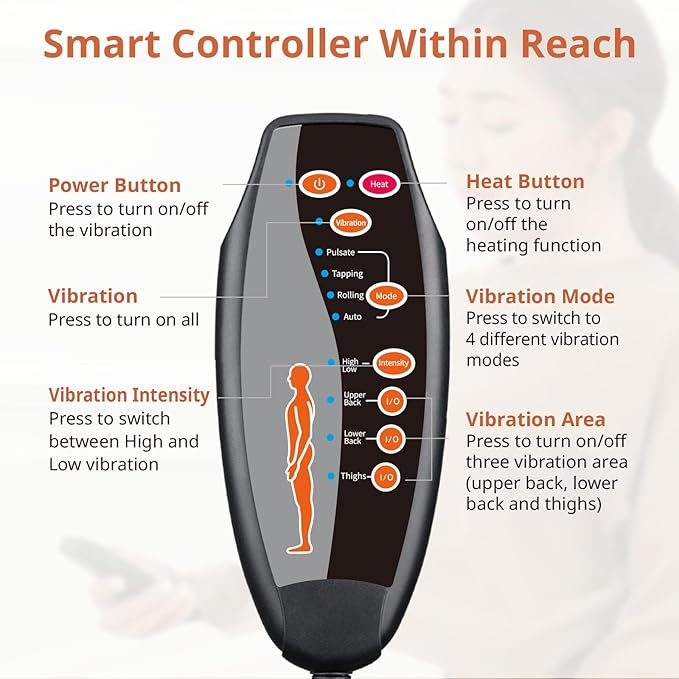 Smart Controller Within Reach

Power Button
Press to turn on/off the vibration

Vibration
Press to turn on all

Vibration Intensity
Press to switch between High and Low vibration

Heat

Vibration

Pulsate
Tapping
Rolling
Auto

Mode

High
Low

Intensity

Upper Back

I/O

Lower Back

I/O

Thighs

I/O

Heat Button
Press to turn on/off the heating function

Vibration Mode
Press to switch to 4 different vibration modes

Vibration Area
Press to turn on/off three vibration area (upper back, lower back and thighs)