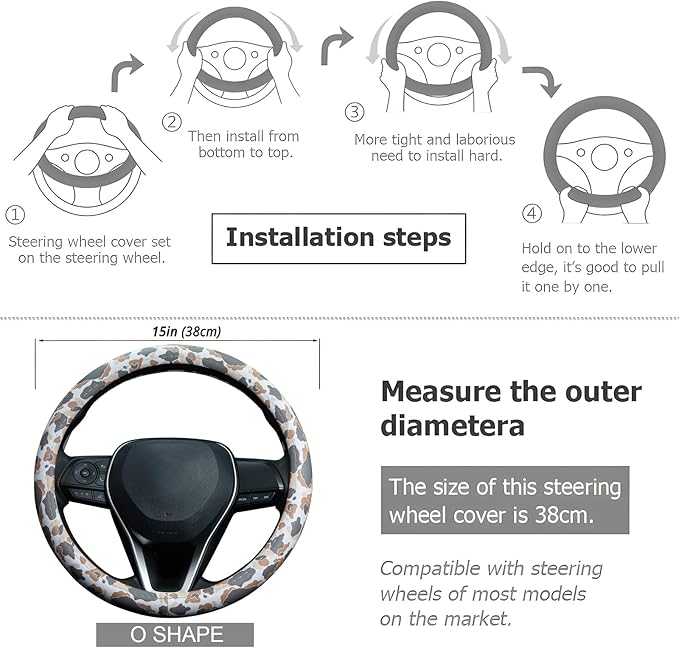 ① Steering wheel cover set on the steering wheel.

② Then install from bottom to top.

③ More tight and laborious need to install hard.

④ Hold on to the lower edge, it's good to pull it one by one.

Installation steps

15in (38cm)

O SHAPE

Measure the outer diametera

The size of this steering wheel cover is 38cm.

Compatible with steering wheels of most models on the market.